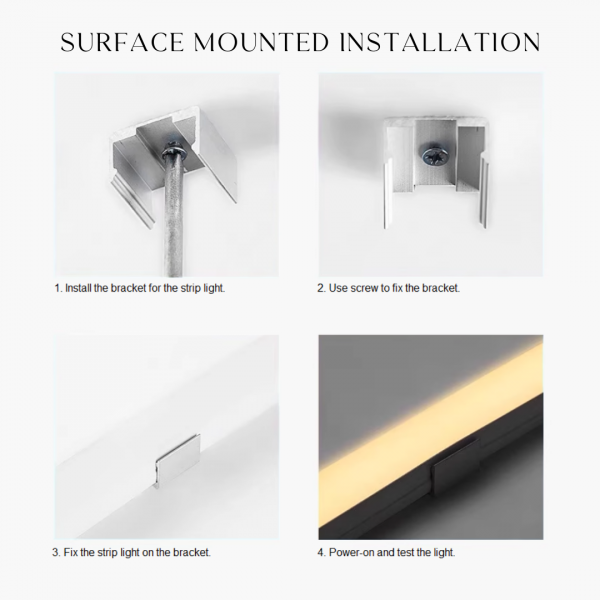 SURFACE MOUNTED INSTALLATION

1. Install the bracket for the strip light.

2. Use screw to fix the bracket.

3. Fix the strip light on the bracket.

4. Power-on and test the light.