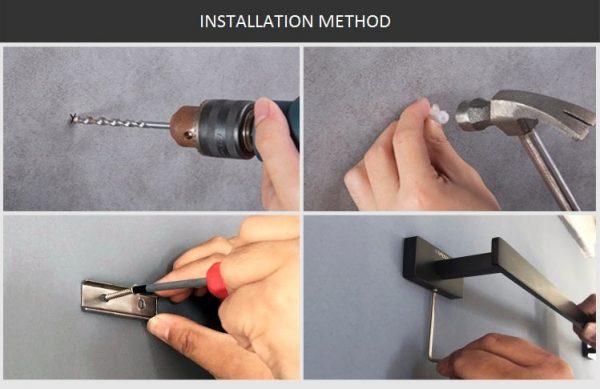 INSTALLATION METHOD